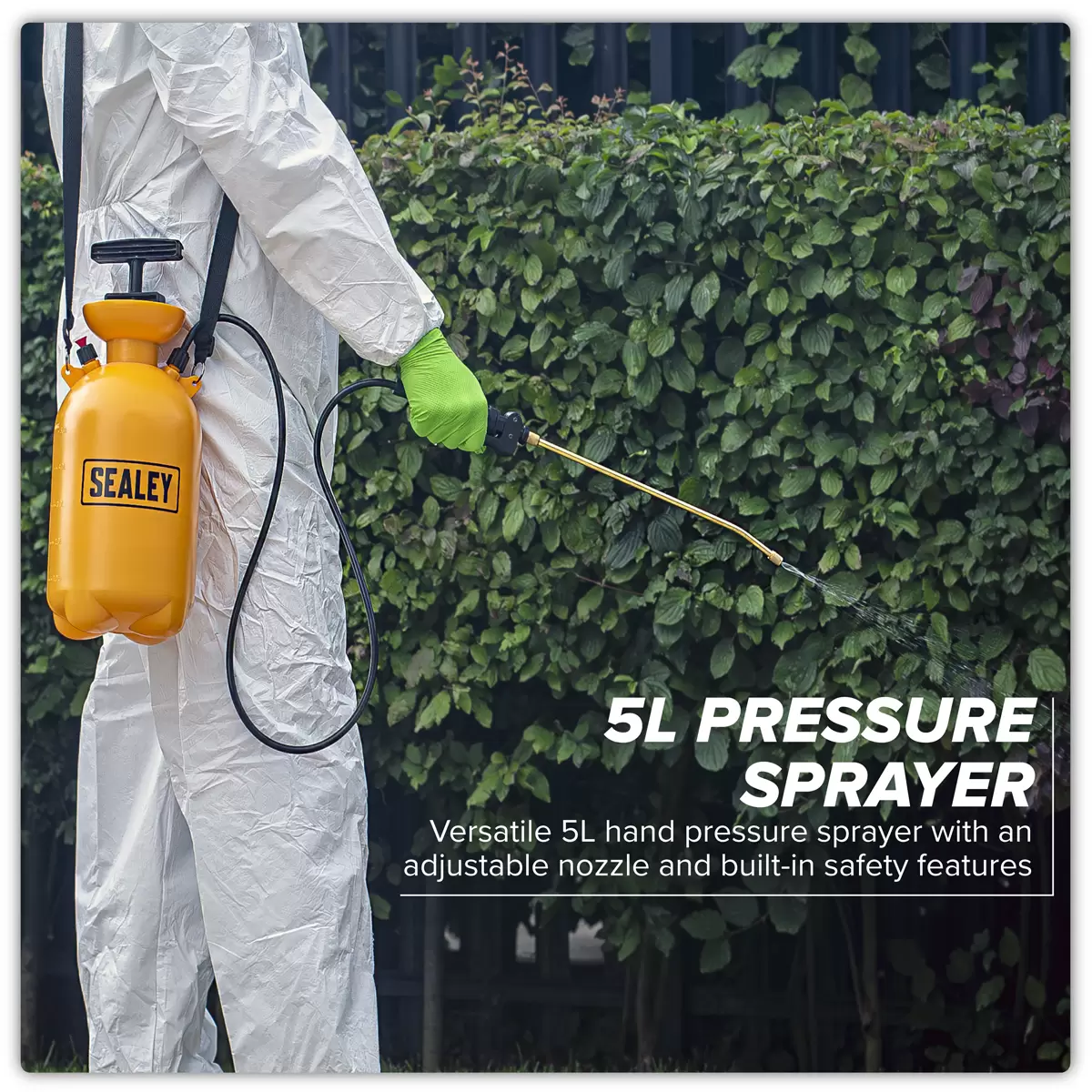 SEALEY

5L PRESSURE SPRAYER

Versatile 5L hand pressure sprayer with an adjustable nozzle and built-in safety features